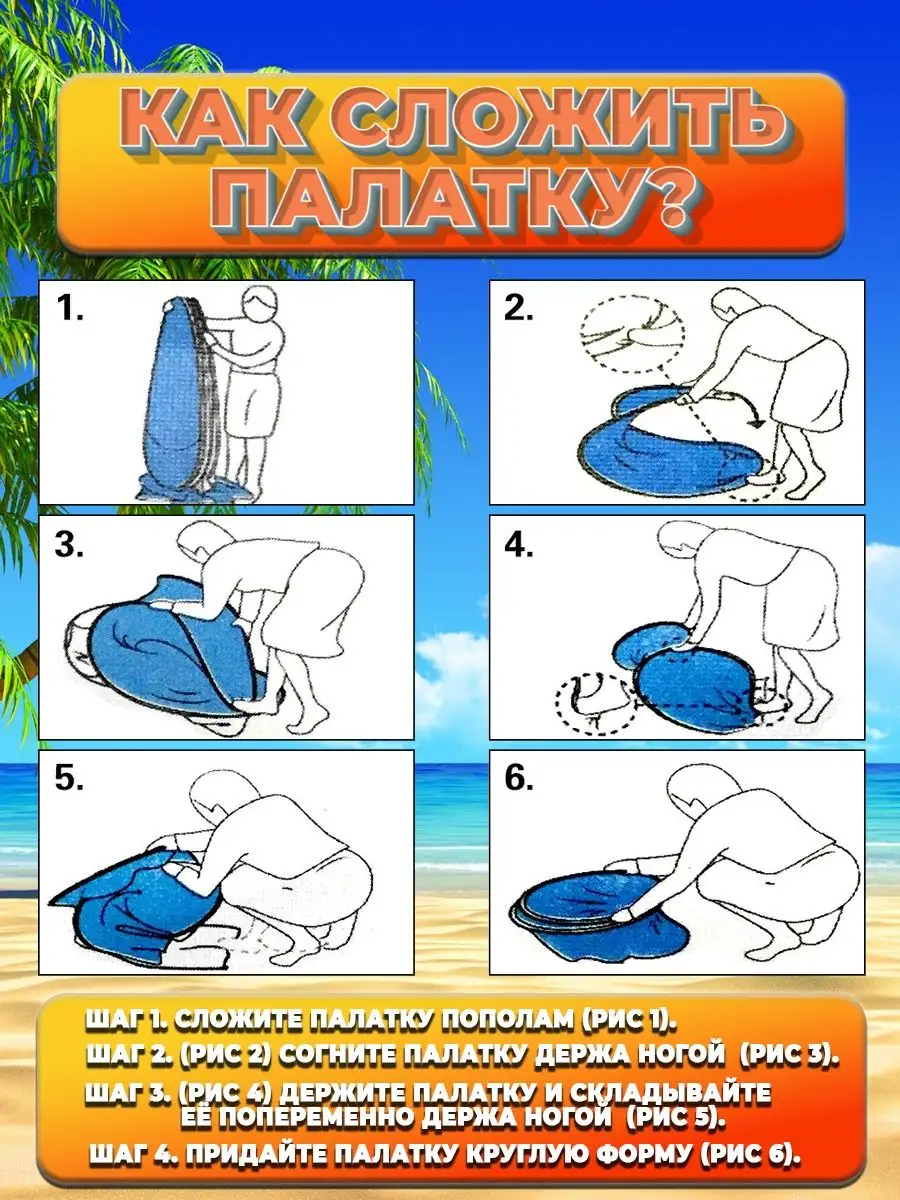 КАК СЛОЖИТЬ ПАЛАТКУ?

1.

2.

3.

4.

5.

6.

ШАГ 1. СЛОЖИТЕ ПАЛАТКУ ПОПОЛАМ (РИС 1).
ШАГ 2. (РИС 2) СОГНИТЕ ПАЛАТКУ ДЕРЖА НОГОЙ (РИС 3).
ШАГ 3. (РИС 4) ДЕРЖИТЕ ПАЛАТКУ И СКЛАДЫВАЙТЕ ЕЁ ПОПЕРЕМЕННО ДЕРЖА НОГОЙ (РИС 5).
ШАГ 4. ПРИДАЙТЕ ПАЛАТКУ КРУГЛУЮ ФОРМУ (РИС 6).