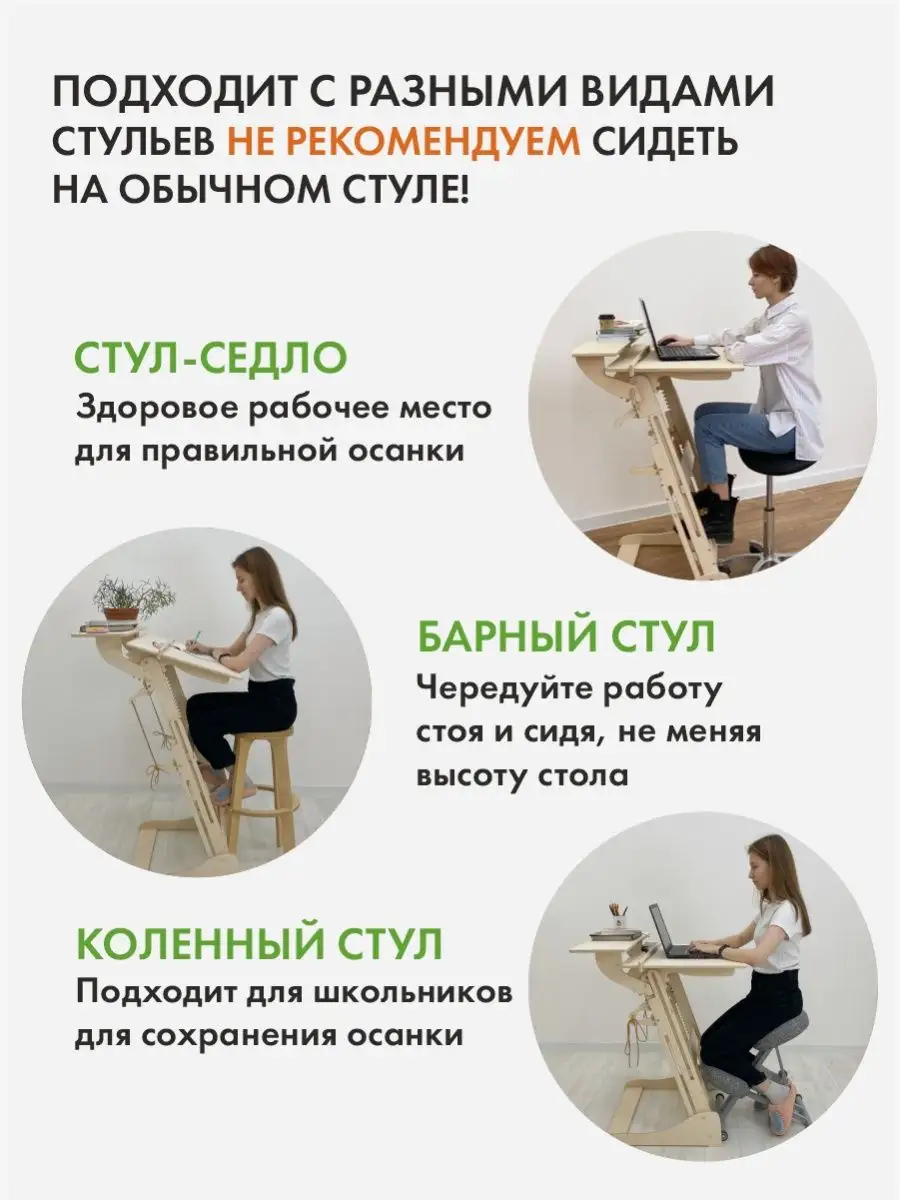 ПОДХОДИТ С РАЗНЫМИ ВИДАМИ СТУЛЬЕВ НЕ РЕКОМЕНДУЕМ СИДЕТЬ НА ОБЫЧНОМ СТУЛЕ!

СТУЛ-СЕДЛО
Здоровое рабочее место для правильной осанки

БАРНЫЙ СТУЛ
Чередуйте работу стоя и сидя, не меняя высоту стола

КОЛЕННЫЙ СТУЛ
Подходит для школьников для сохранения осанки