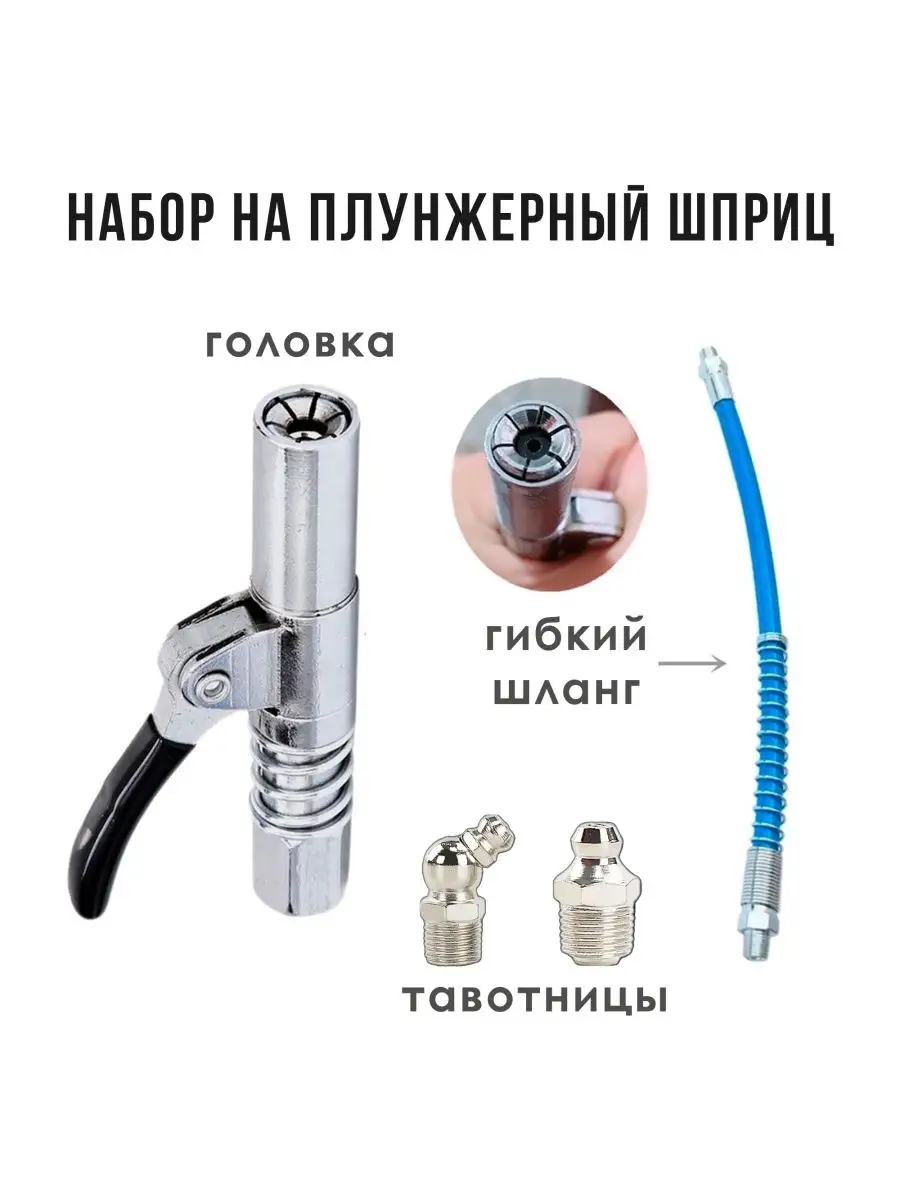 НАБОР НА ПЛУНЖЕРНЫЙ ШПРИЦ

головка

гибкий шланг

тавотницы